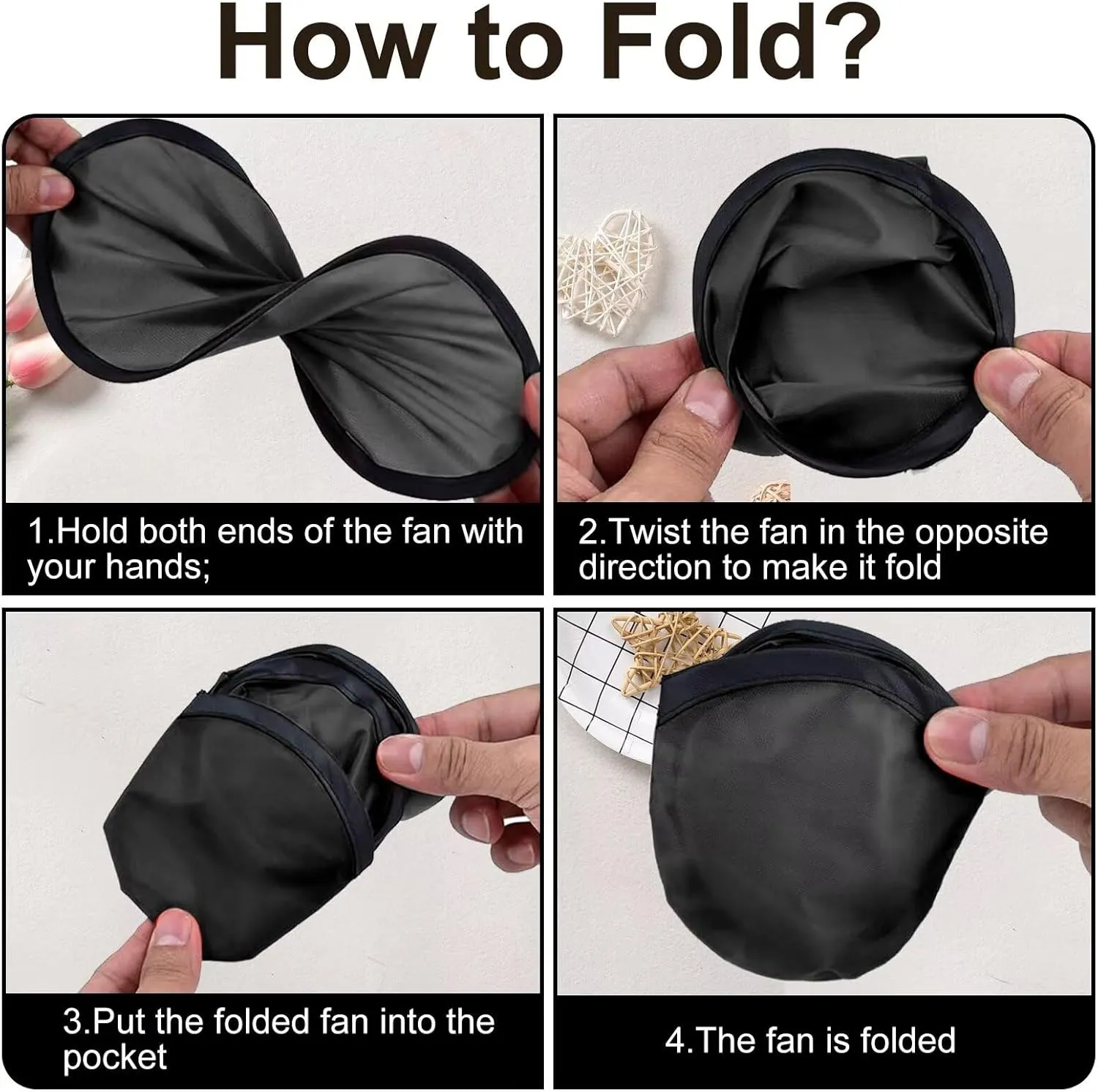 How to Fold?

1.Hold both ends of the fan with your hands;

2.Twist the fan in the opposite direction to make it fold

3.Put the folded fan into the pocket

4.The fan is folded